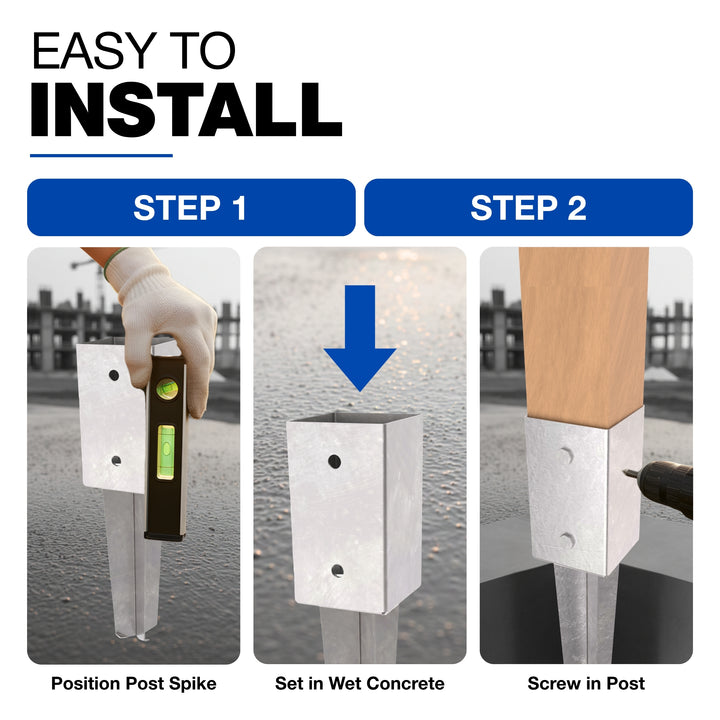 EASY TO
INSTALL

STEP 1

STEP 2

Position Post Spike

Set in Wet Concrete

Screw in Post