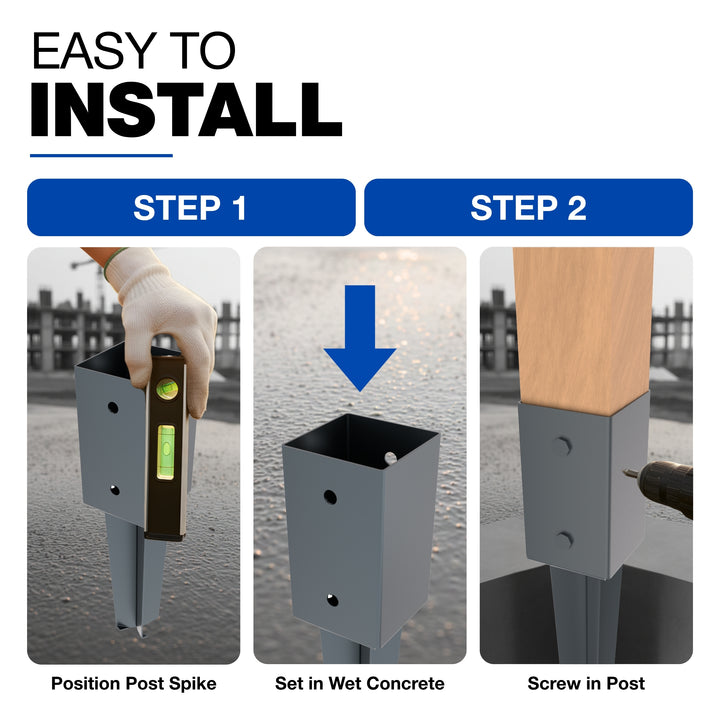 EASY TO
INSTALL

STEP 1

STEP 2

Position Post Spike

Set in Wet Concrete

Screw in Post