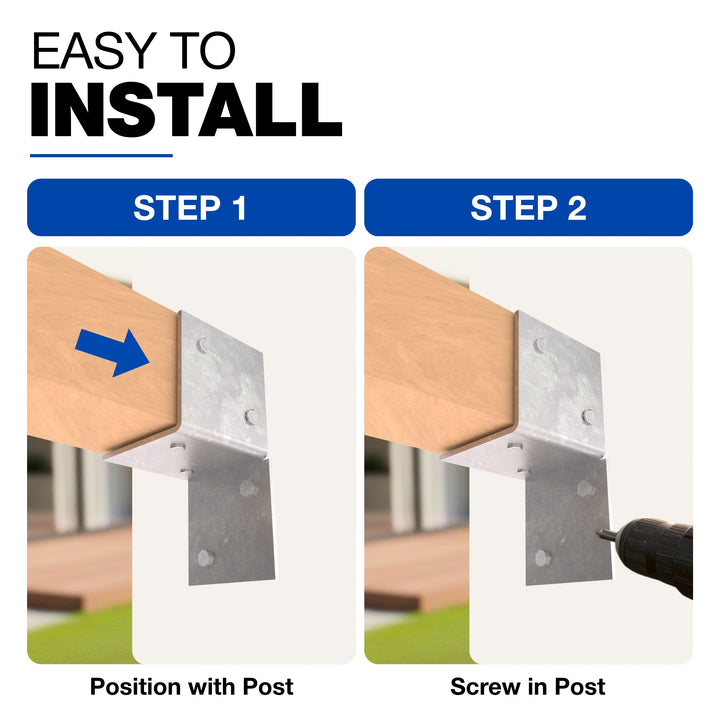 EASY TO
INSTALL

STEP 1

Position with Post

STEP 2

Screw in Post