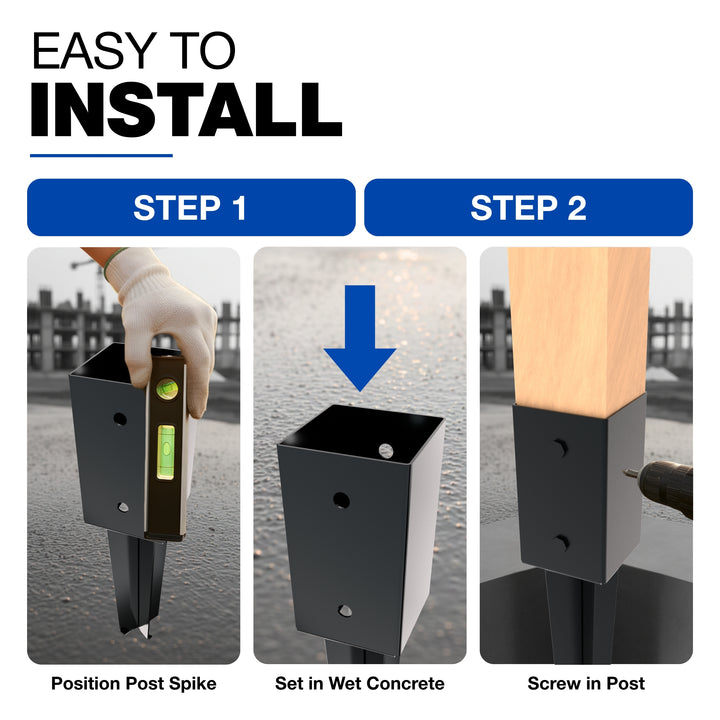 EASY TO
INSTALL

STEP 1

STEP 2

Position Post Spike

Set in Wet Concrete

Screw in Post