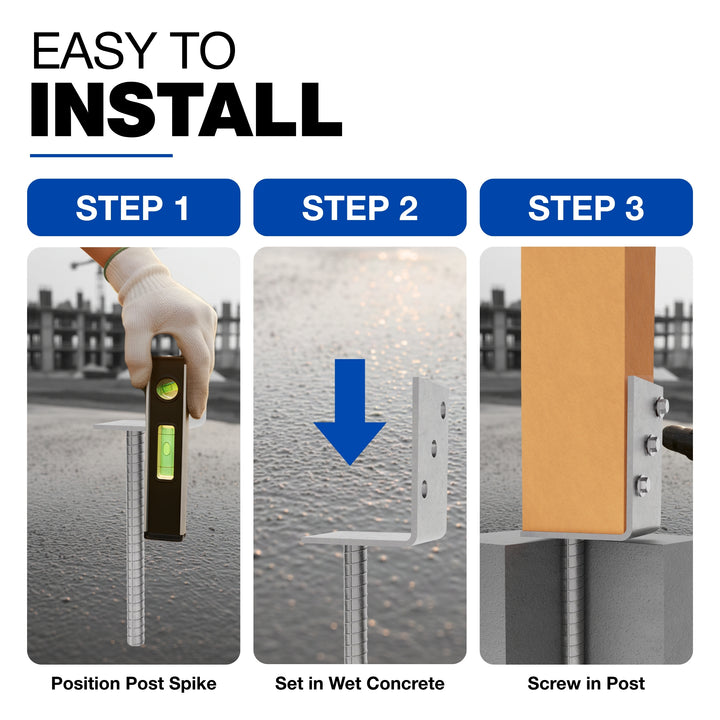 EASY TO
INSTALL

STEP 1

Position Post Spike

STEP 2

Set in Wet Concrete

STEP 3

Screw in Post