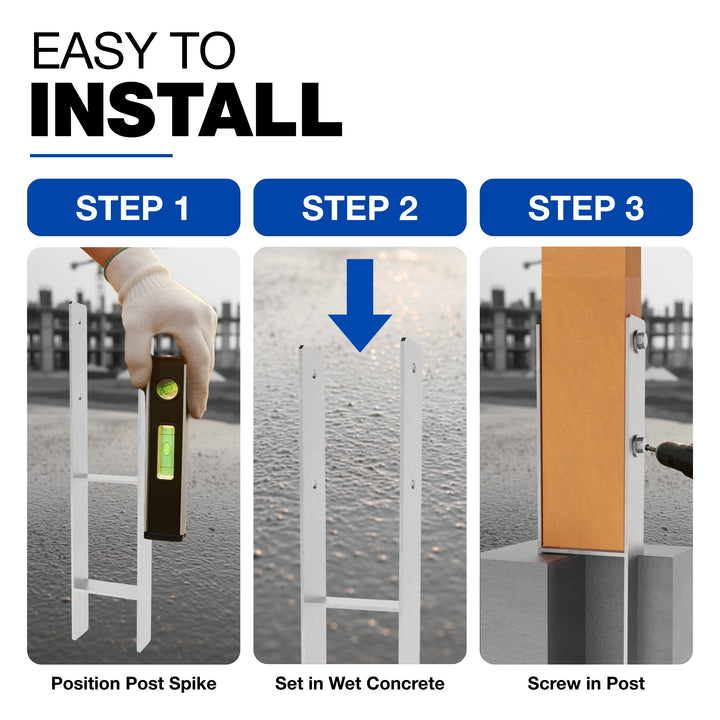 EASY TO
INSTALL

STEP 1

STEP 2

STEP 3

Position Post Spike

Set in Wet Concrete

Screw in Post