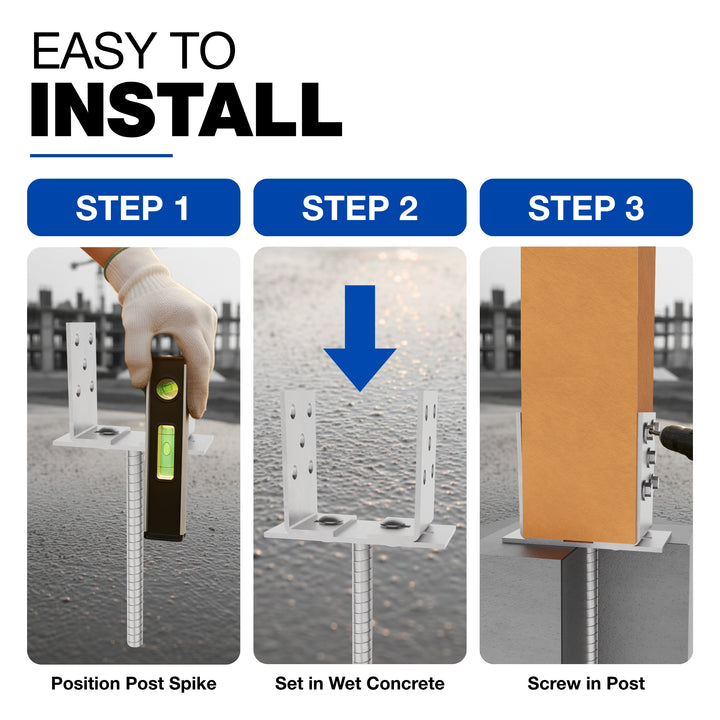 EASY TO
INSTALL

STEP 1

Position Post Spike

STEP 2

Set in Wet Concrete

STEP 3

Screw in Post