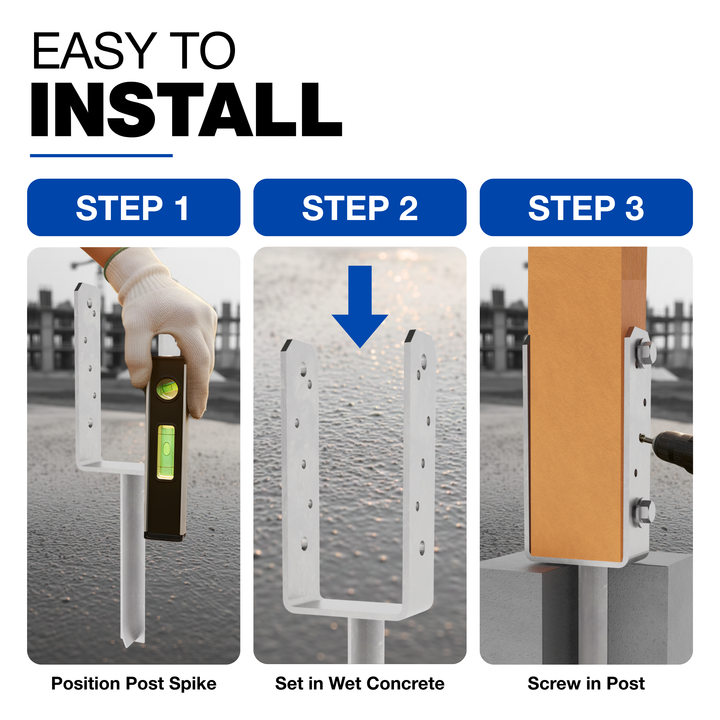 EASY TO
INSTALL

STEP 1

Position Post Spike

STEP 2

Set in Wet Concrete

STEP 3

Screw in Post