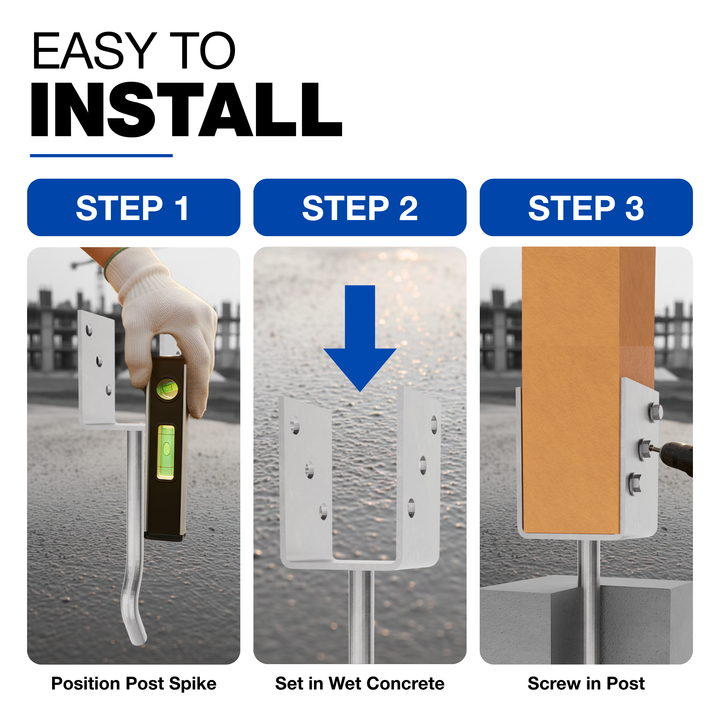 EASY TO
INSTALL

STEP 1

Position Post Spike

STEP 2

Set in Wet Concrete

STEP 3

Screw in Post