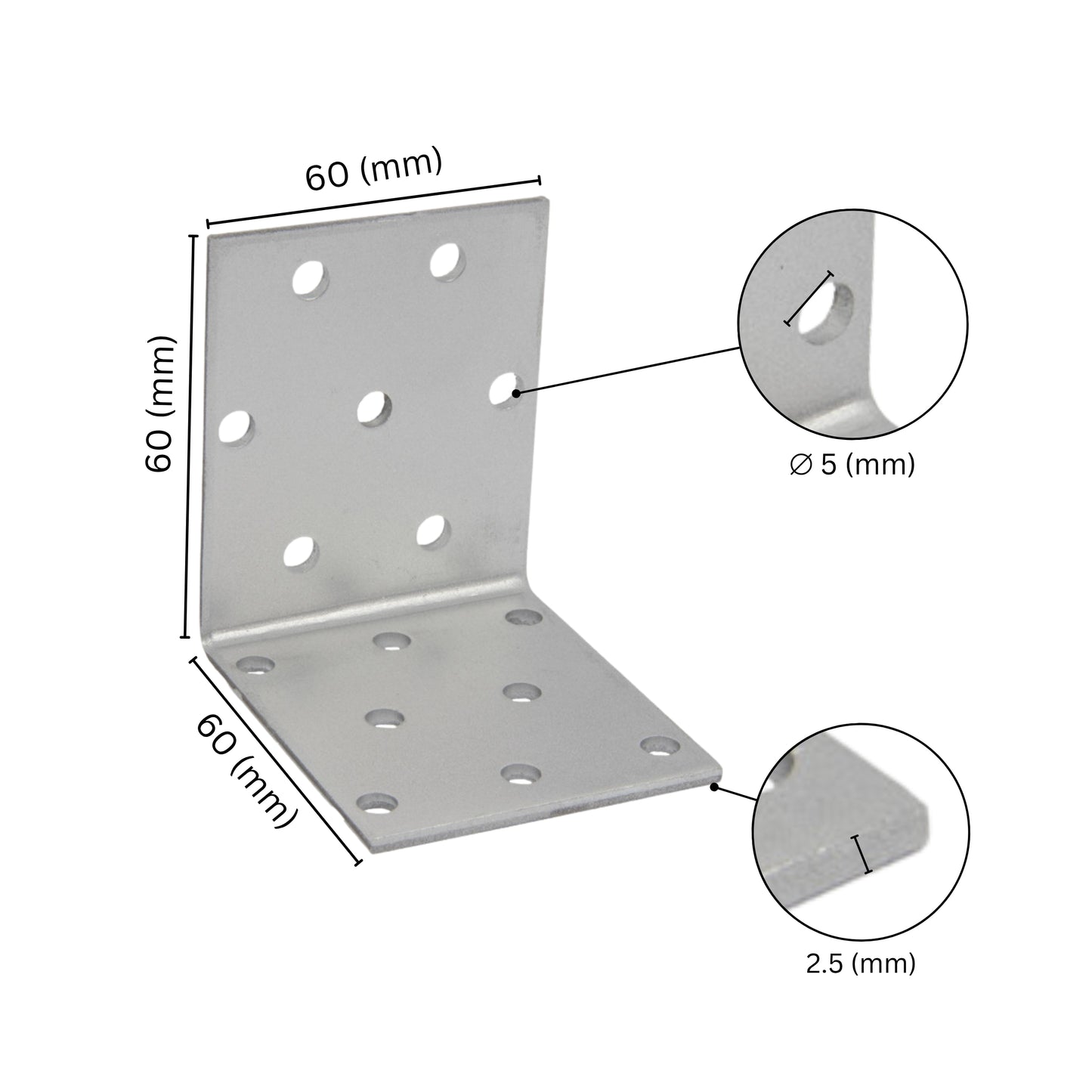 60 (mm)

60 (mm)

60 (mm)

∅ 5 (mm)

2.5 (mm)