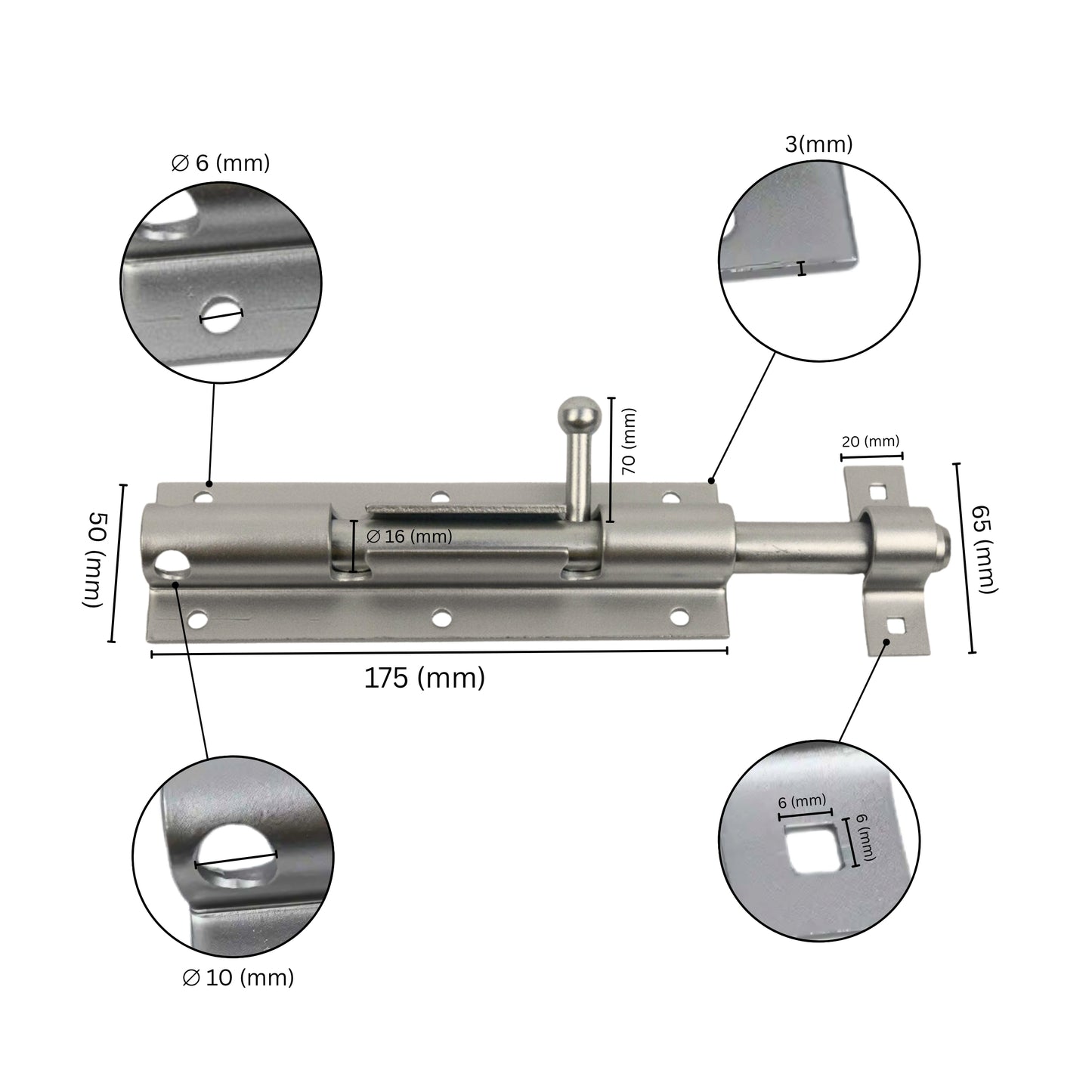 ∅ 6 (mm)

3(mm)

70 (mm)

20 (mm)

50 (mm)

∅ 16 (mm)

65 (mm)

175 (mm)

6 (mm)

6 (mm)

∅ 10 (mm)