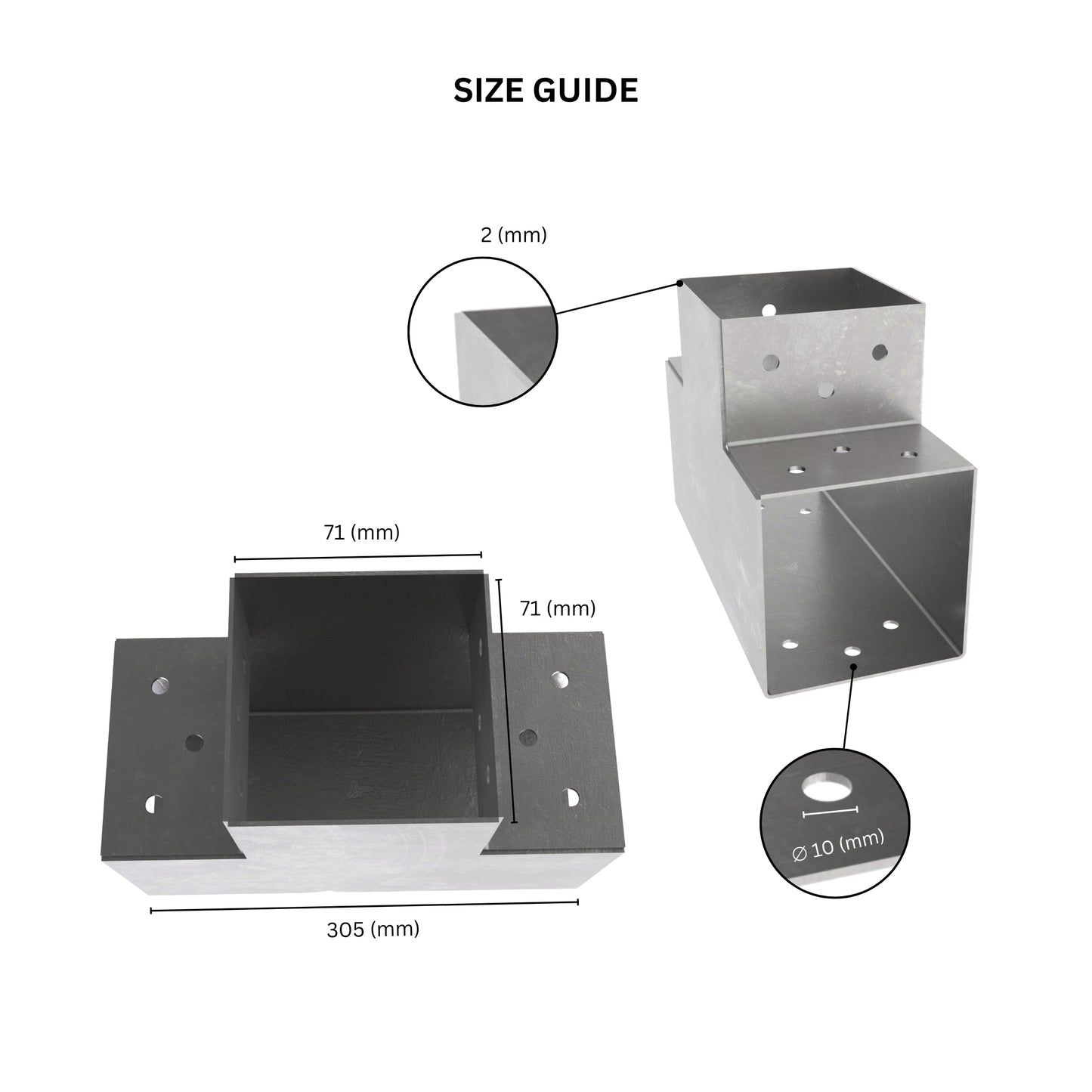 SIZE GUIDE

2 (mm)

71 (mm)

71 (mm)

305 (mm)

∅ 10 (mm)